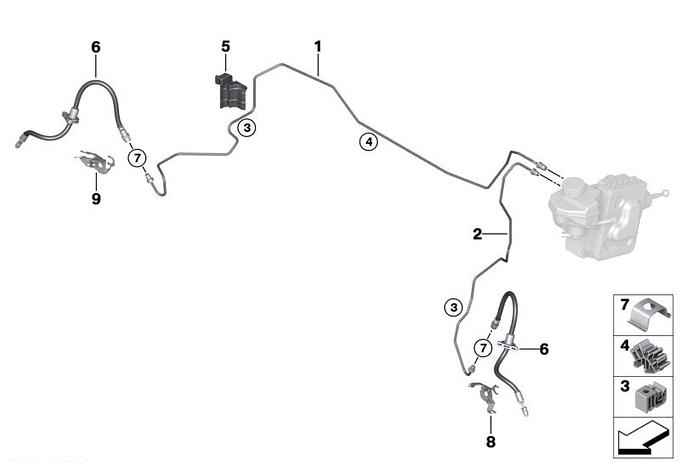 6
5
1
3
4
7
9
2
3
7
6
8
7
4
3