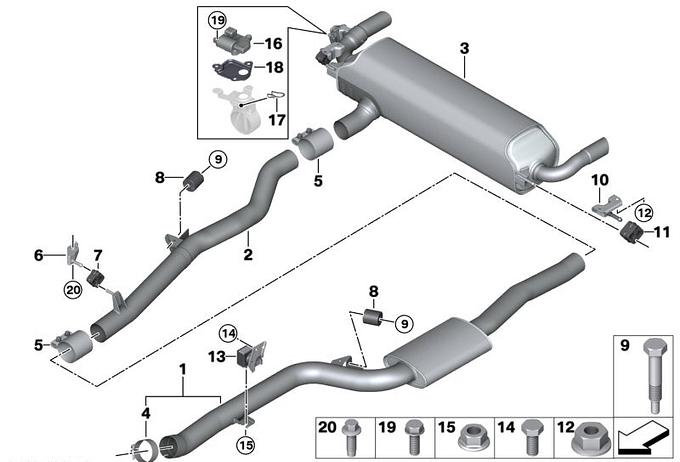 19
16
18
17
3
9
8
5
10
12
11
2
6
7
20
8
9
5
14
13
1
4
15
9
20
19
15
14
12