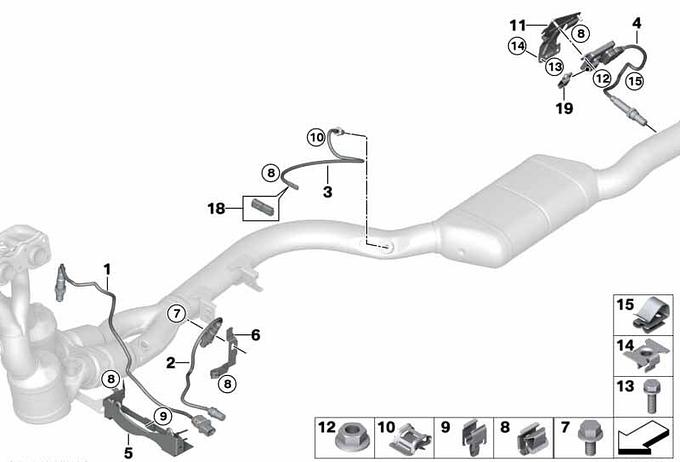 11
8
4
14
13
12
15
19
10
8
3
18
1
7
6
2
8
8
9
5
15
14
13
12
10
9
8
7