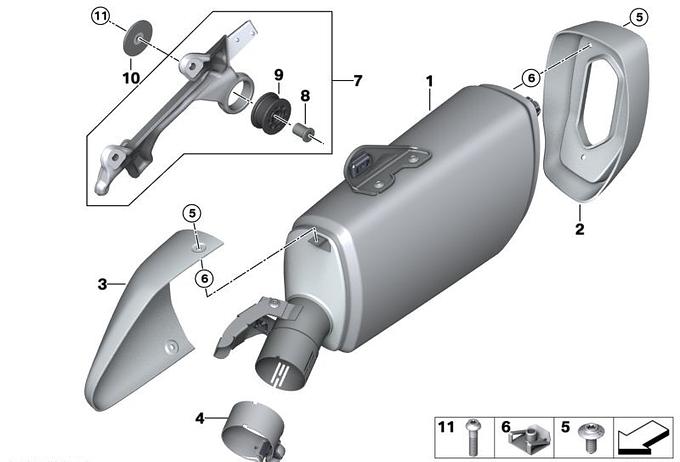 11
10
9
8
7
1
6
5
2
5
6
3
4
11
6
5