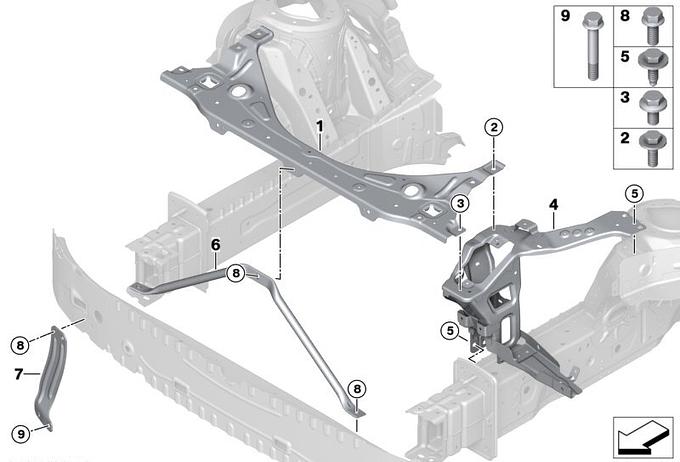 9
8
5
3
2
1
2
3
4
5
6
8
5
8
7
8
9