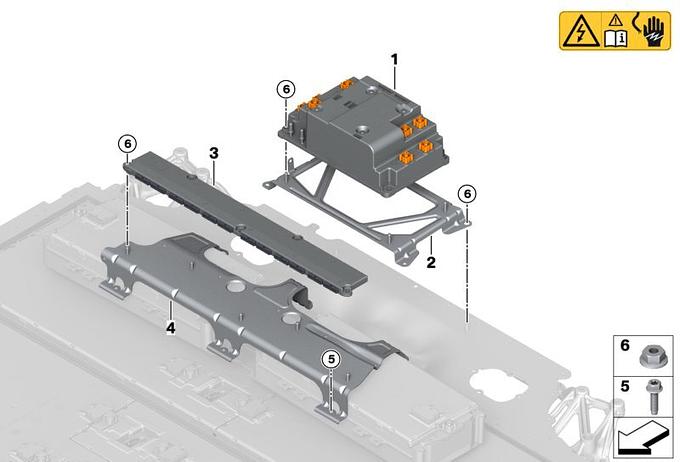 1
6
6
3
6
2
4
5
6
5