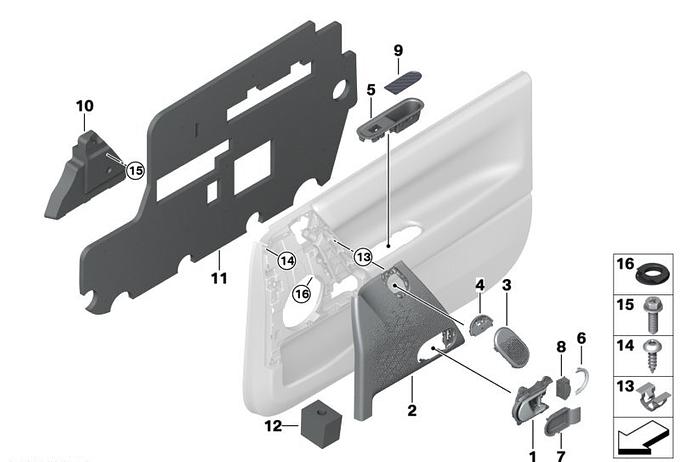 9
10
5
15
11
14
13
16
4
3
8
6
2
12
1
7
16
15
14
13