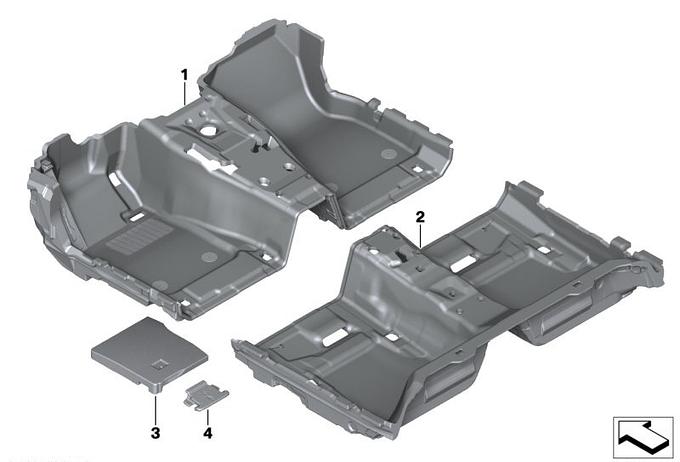 1
2
3
4