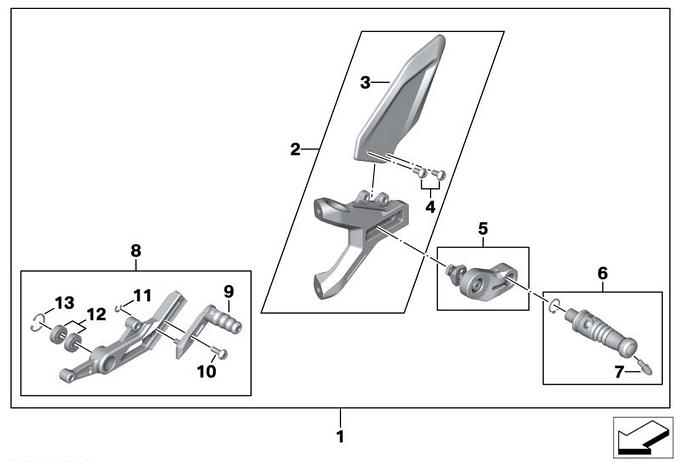 3
2
4
5
8
6
13
11
9
12
10
7
1