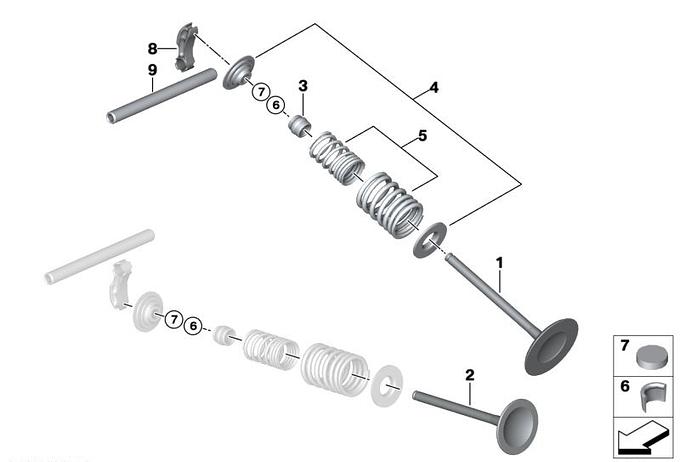 8
9
7
6
3
4
5
1
7
6
2
7
6