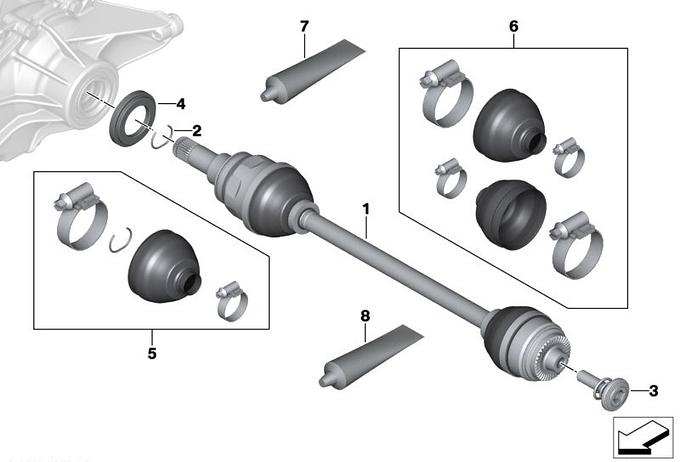 7
6
4
2
1
5
8
3