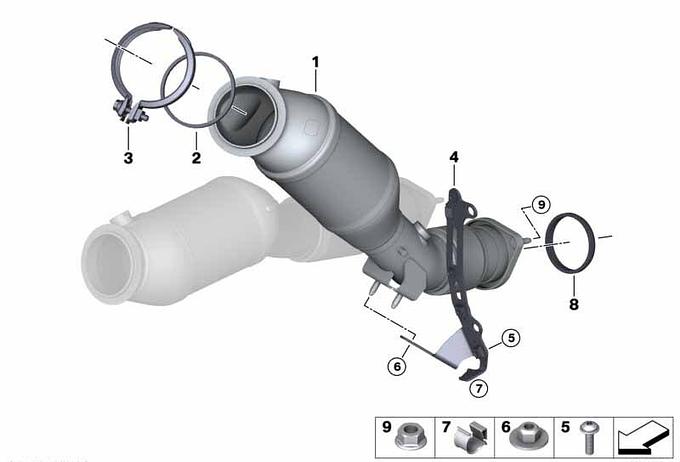 1
3
2
4
9
8
5
6
7
9
7
6
5