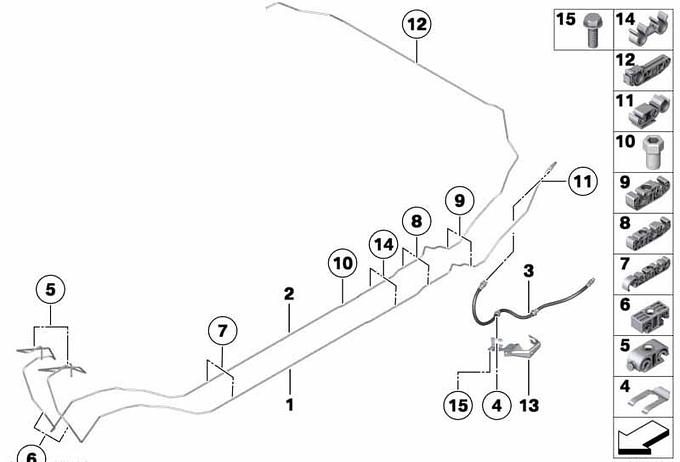 12
11
9
8
14
10
3
2
5
7
1
15
4
13
6
15
14
12
11
10
9
8
7
6
5
4