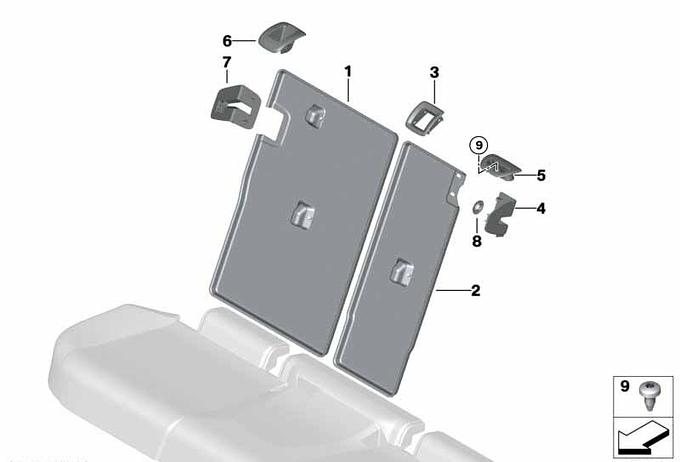 6
7
1
3
9
5
4
8
2
9