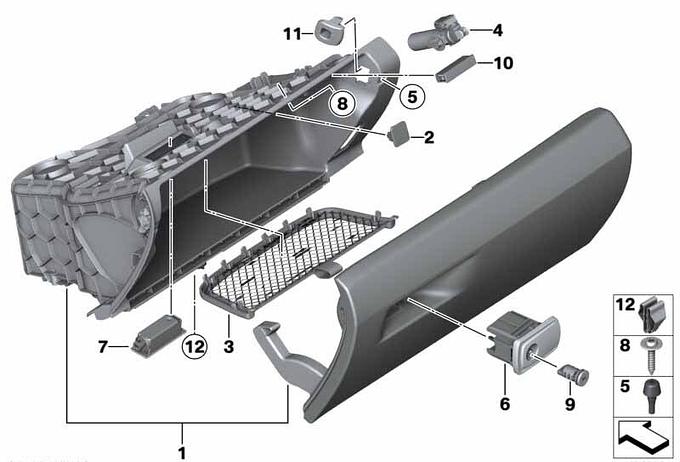 11
4
10
8
5
2
7
12
3
6
9
1
12
8
5