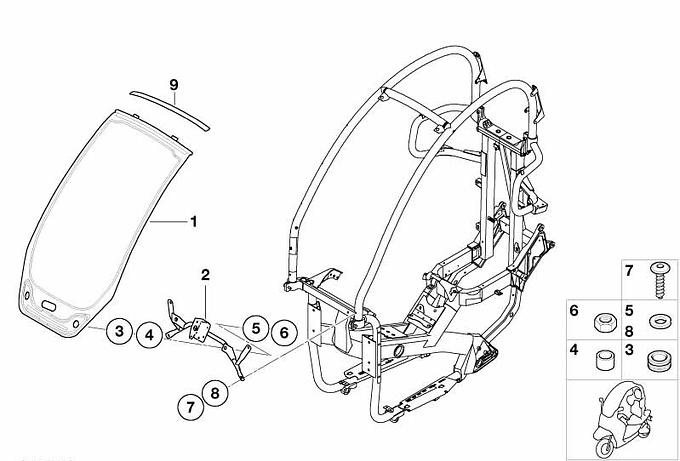 9
1
2
3
4
5
6
7
8
7
6
5
8
4
3