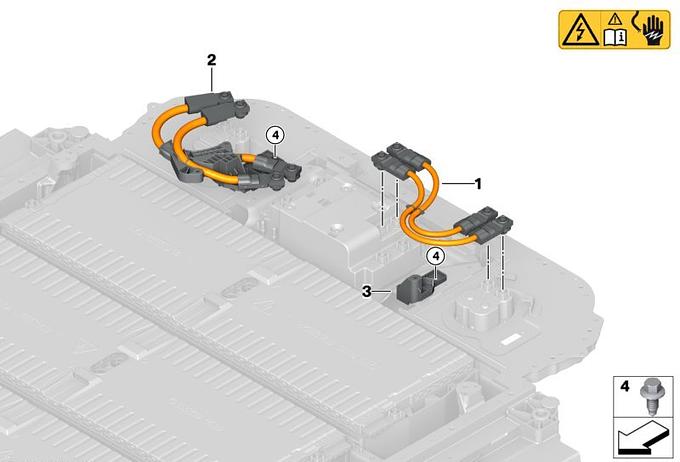 2
4
1
4
3
4