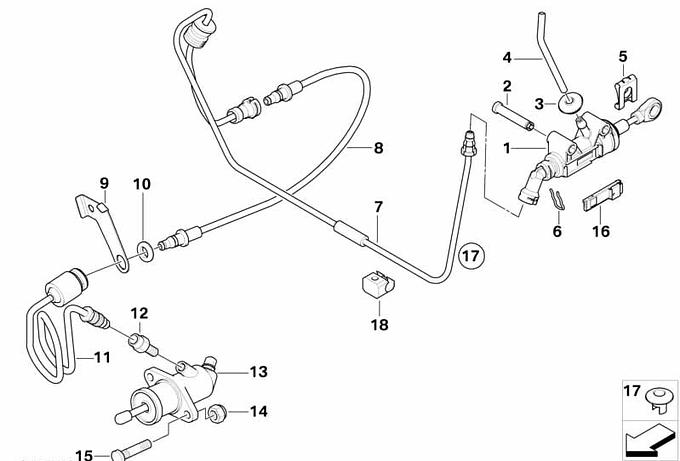 4
5
2
3
1
8
9
10
7
6
16
17
18
12
11
13
14
15
17