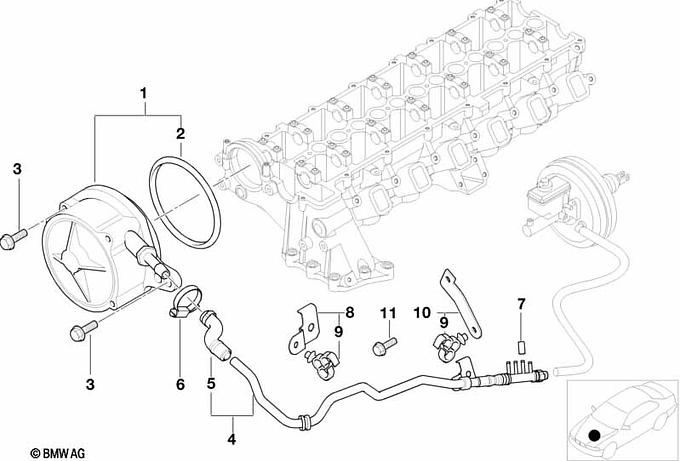 1
2
3
3
6
5
4
8
9
11
10
9
7
© BMW AG