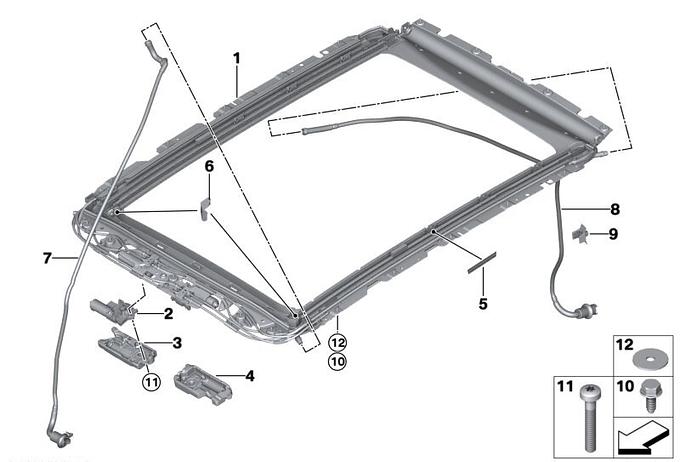 1
6
8
9
7
5
2
3
12
10
11
4
12
11
10