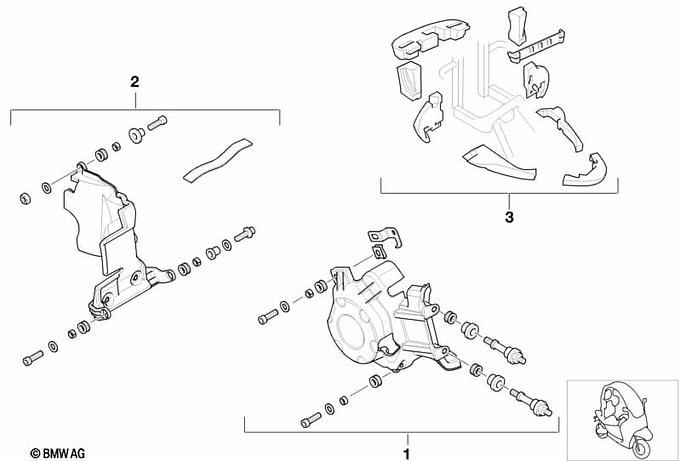 2

3

1

© BMW AG