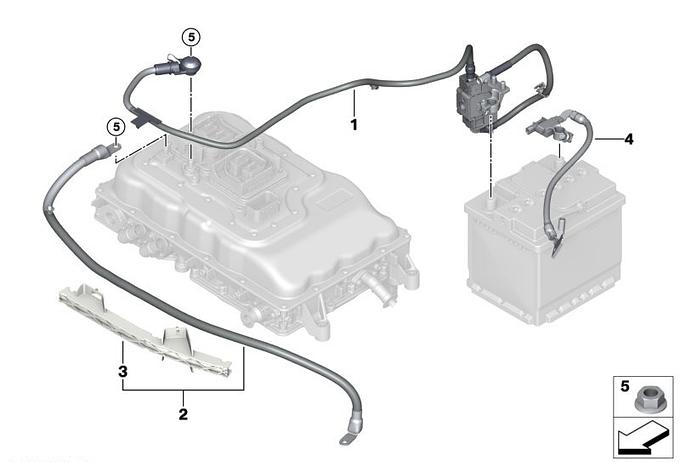 5
5
1
4
3
2
5