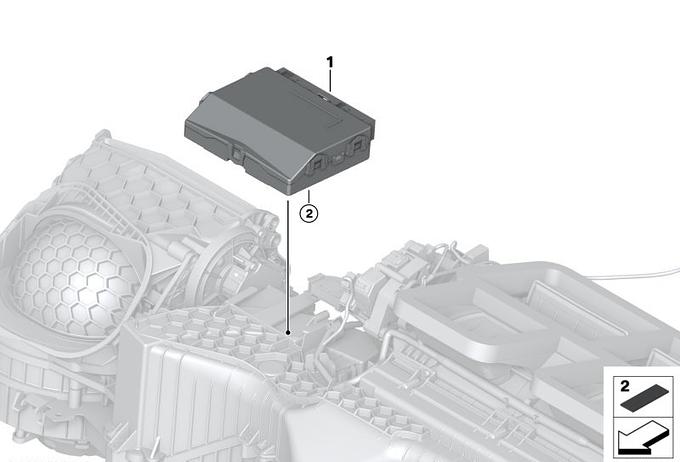 1
2
2