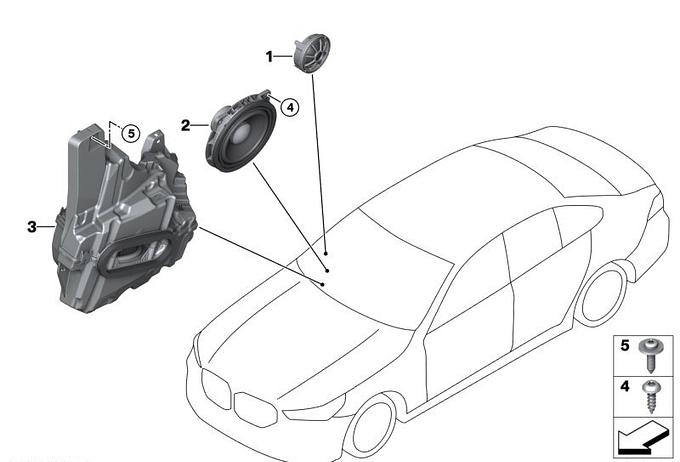 1
2
4
5
3
5
4