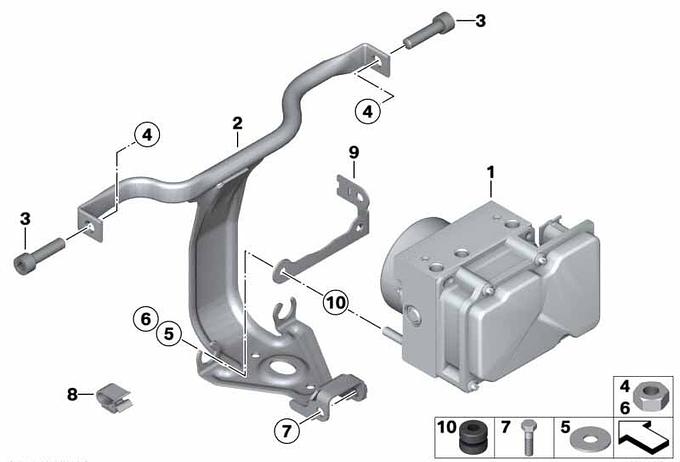 3
4
2
4
9
1
3
10
6
5
8
7
4
6
10
7
5