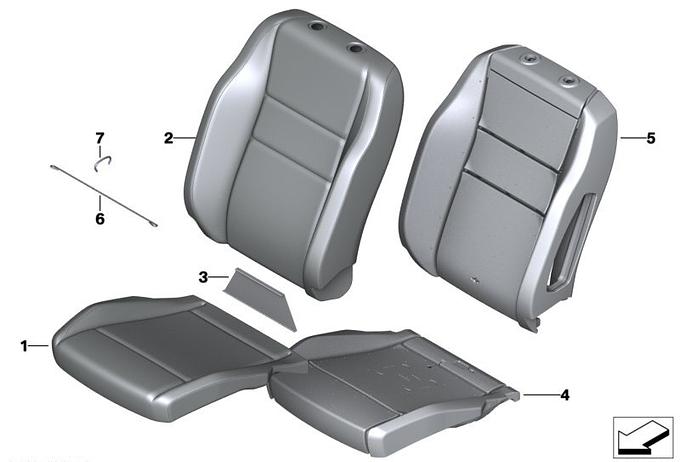 7
2
5
6
3
1
4