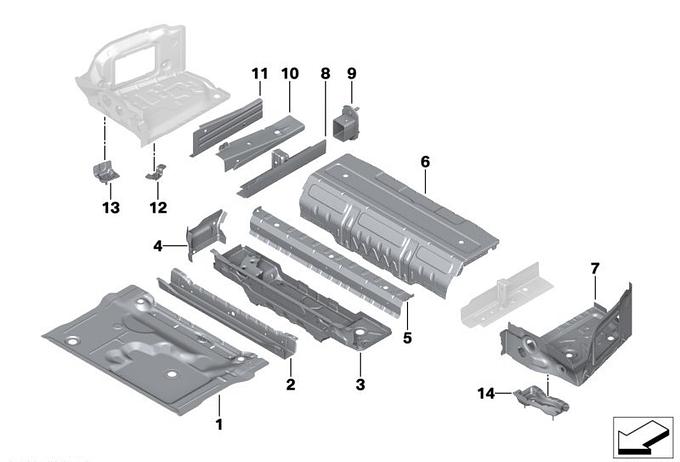 11
10
8
9
6
13
12
4
7
5
2
3
14
1