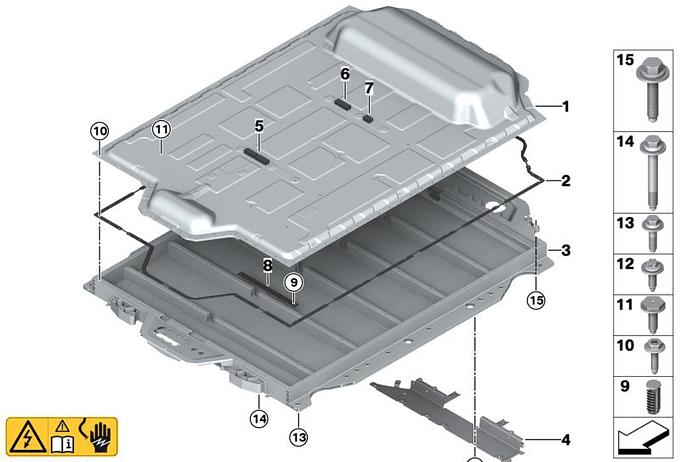 6
7
1
10
11
5
2
3
8
9
15
14
13
4
15
14
13
12
11
10
9