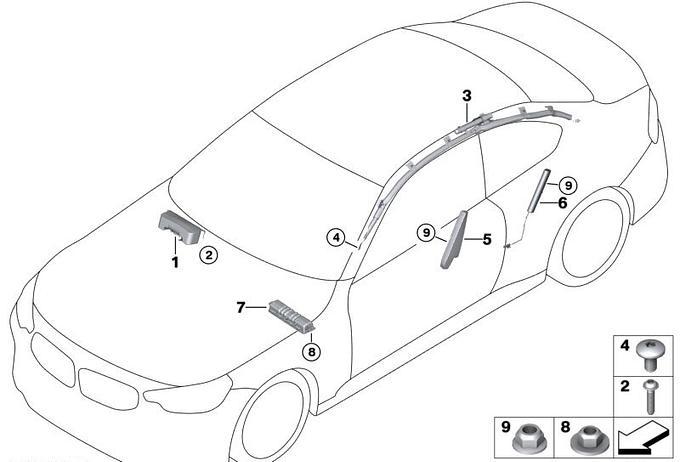 3
9
6
4
9
5
1
2
7
8
4
2
9
8