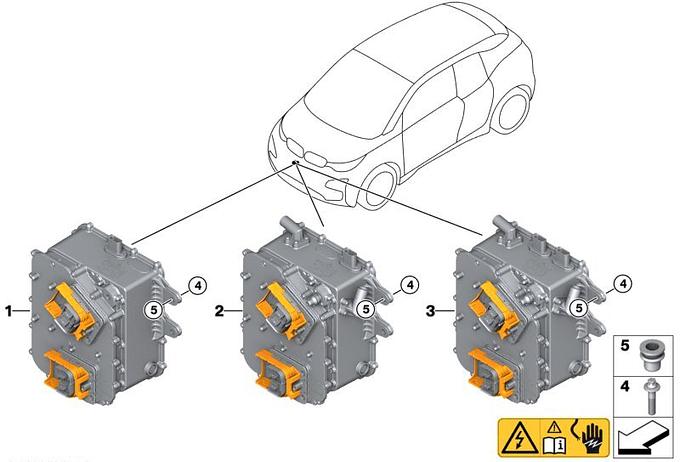 1
5
4
2
5
4
3
5
4
5
4