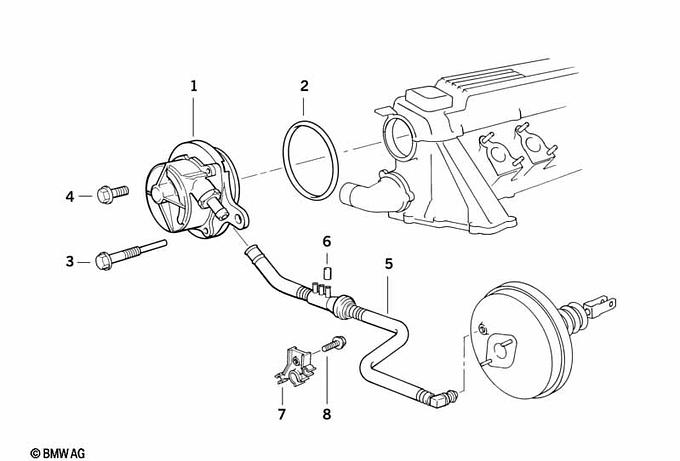 1
2
4
3
6
5
7
8
© BMW AG