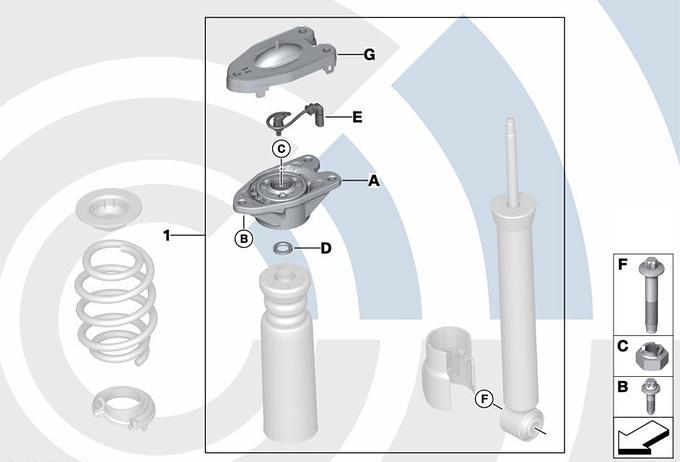 G
E
C
A
1
B
D
F
F
C
B