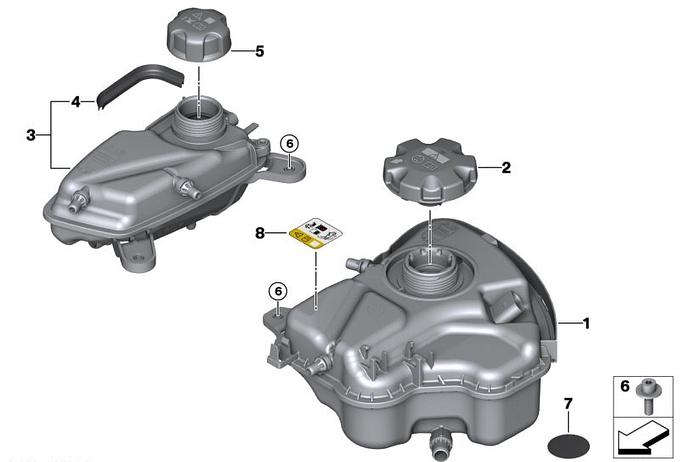 5
4
3
6
2
8
6
1
7
6