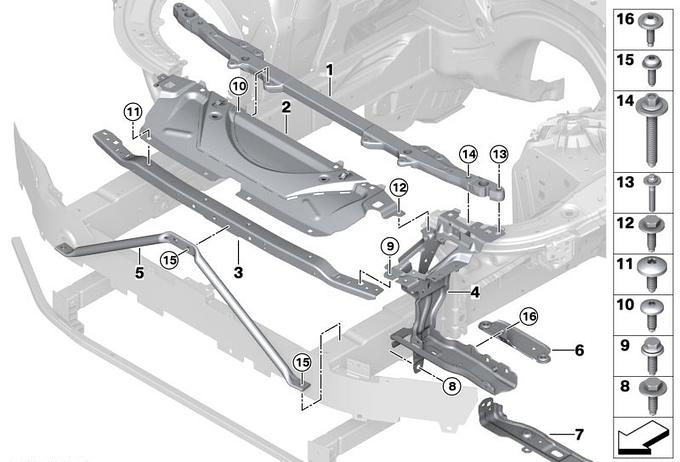 1
10
2
11
14
13
12
9
15
5
3
4
16
6
15
8
7
16
15
14
13
12
11
10
9
8