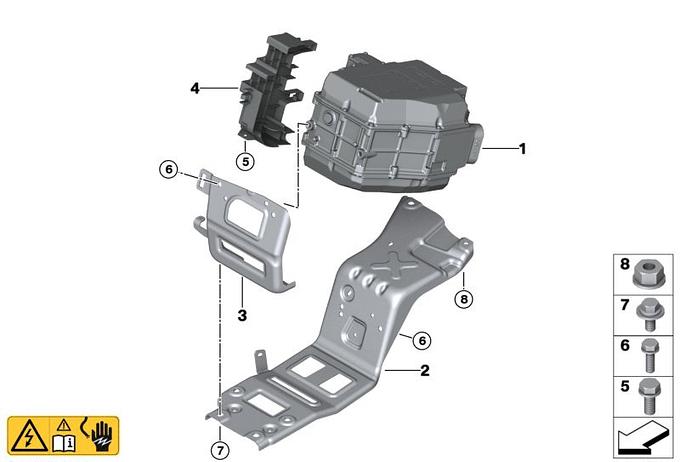 4
1
5
6
3
8
6
2
7
8
7
6
5