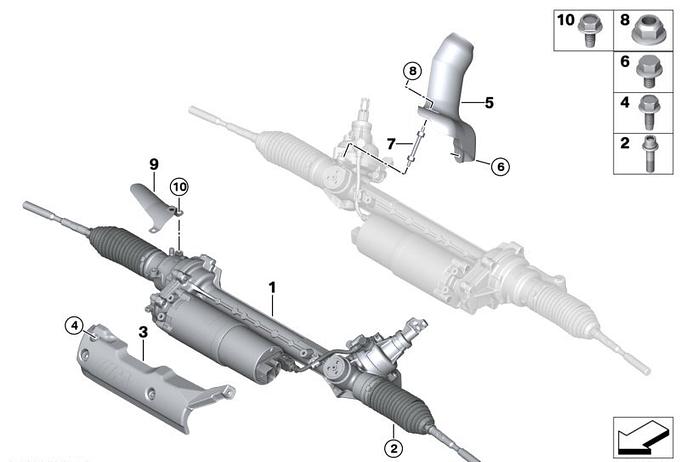 10
8
6
4
2
8
5
7
6
9
10
1
4
3
2