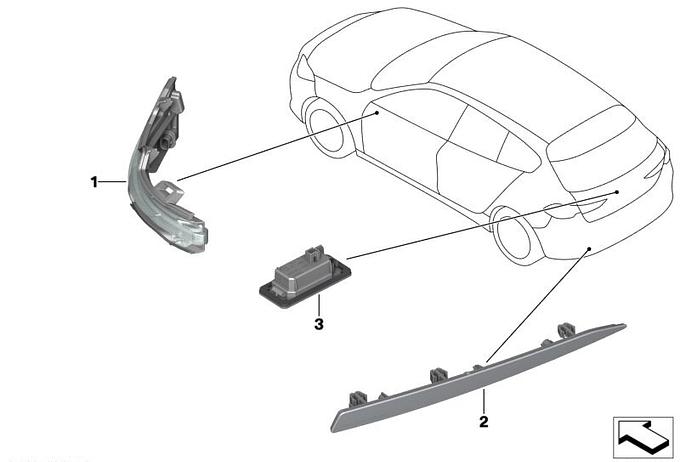 1
3
2