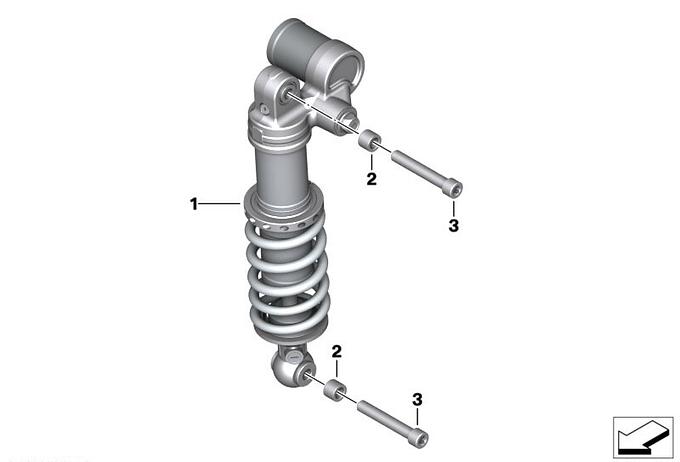 1
2
3
2
3