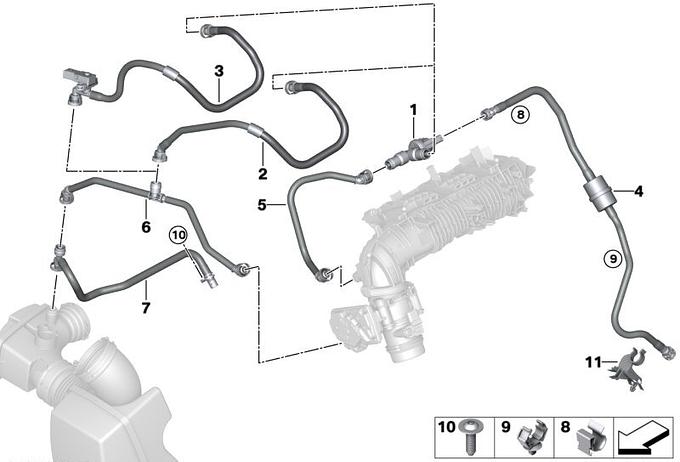 3
1
8
2
5
4
6
10
9
7
11
10
9
8