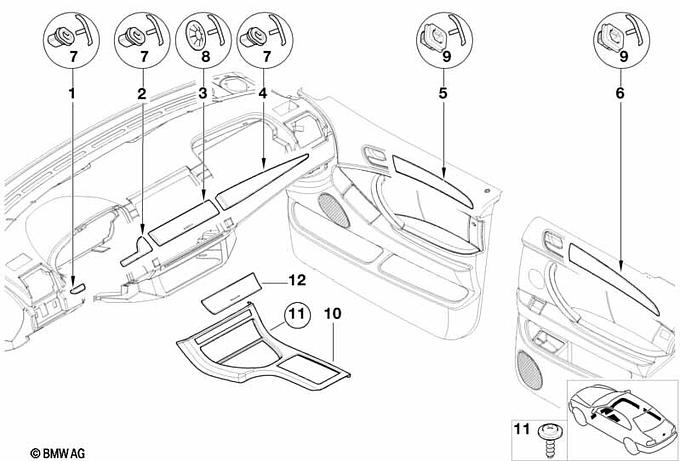 7
7
8
7
9
9
1
2
3
4
5
6
12
11
10
11
© BMW AG