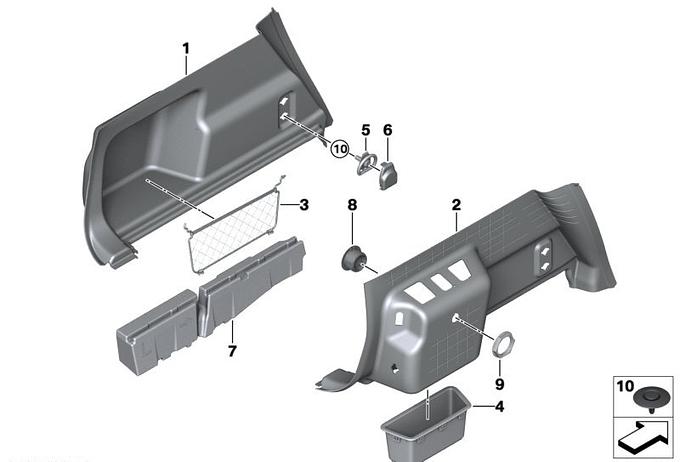 1
10
5
6
3
8
2
7
9
4
10