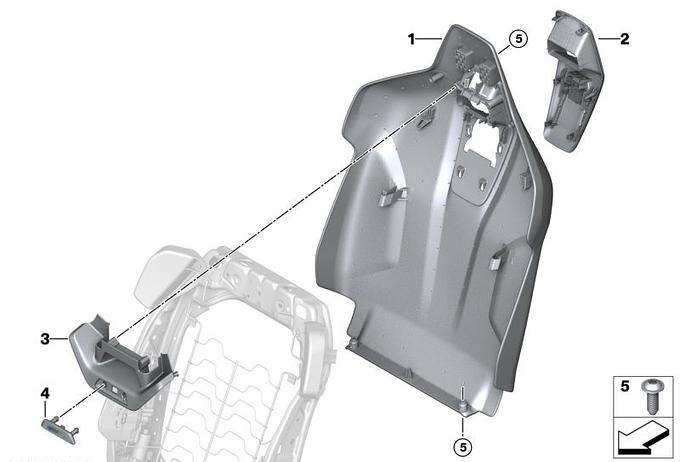 1
5
2
3
4
5
5