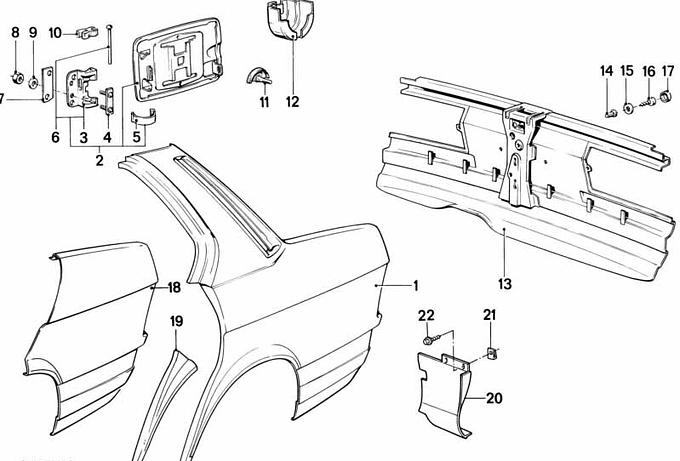 8
9
10
7
6
3
4
5
2
11
12
14
15
16
17
13
1
18
19
22
21
20