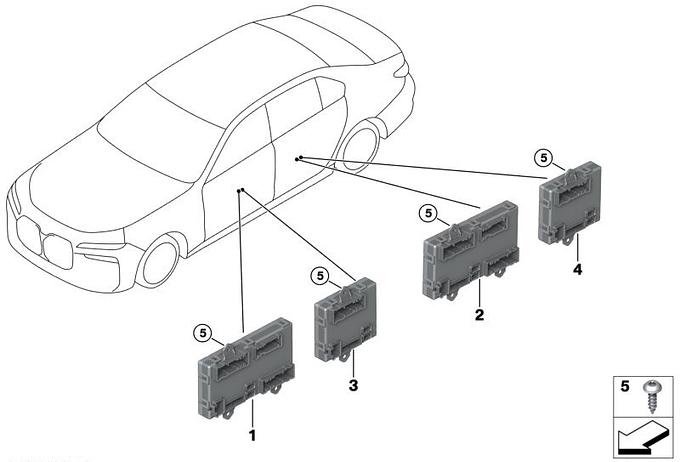 5
5
5
5
4
2
3
1
5