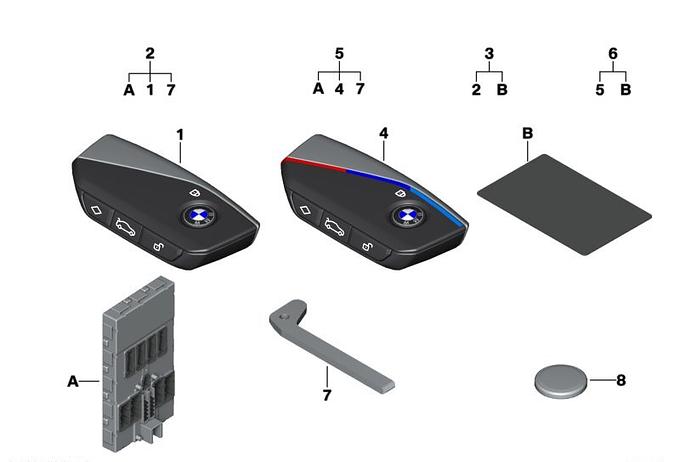 2
A 1 7

5
A 4 7

3
2 B

6
5 B

1

4

B

A

7

8