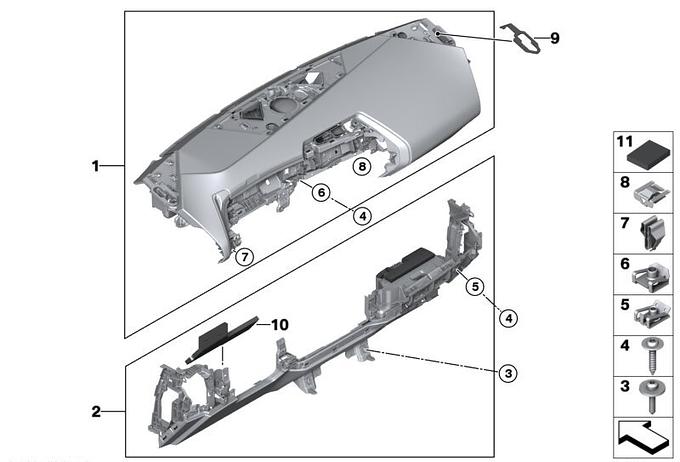 9
1
8
6
4
7
5
4
10
3
2
11
8
7
6
5
4
3