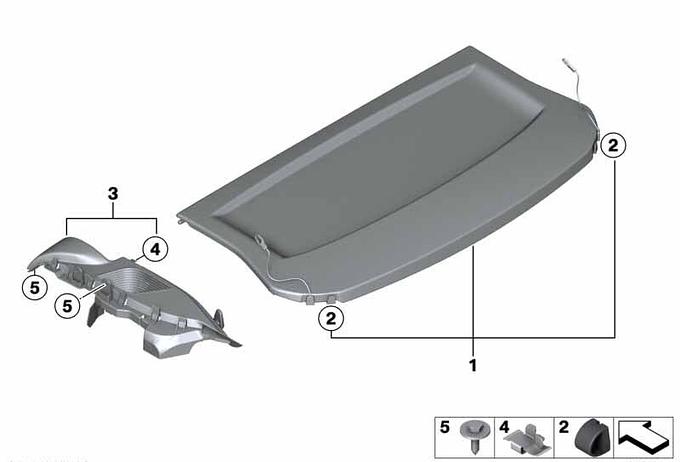 3
4
5
5
2
2
1
5
4
2