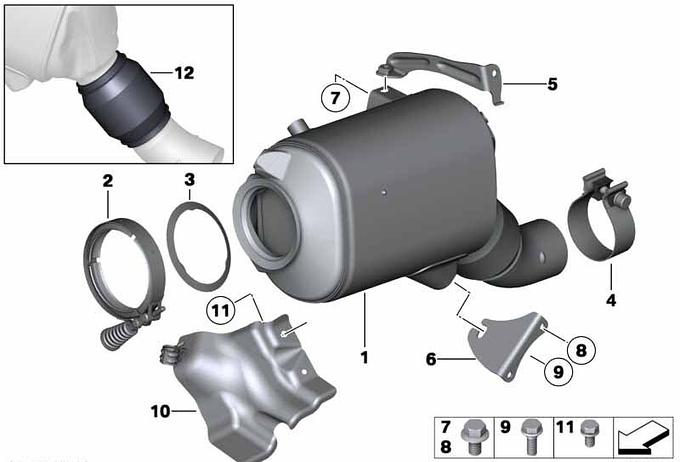 12
7
5
2
3
4
11
1
8
6
9
10
7
8
9
11