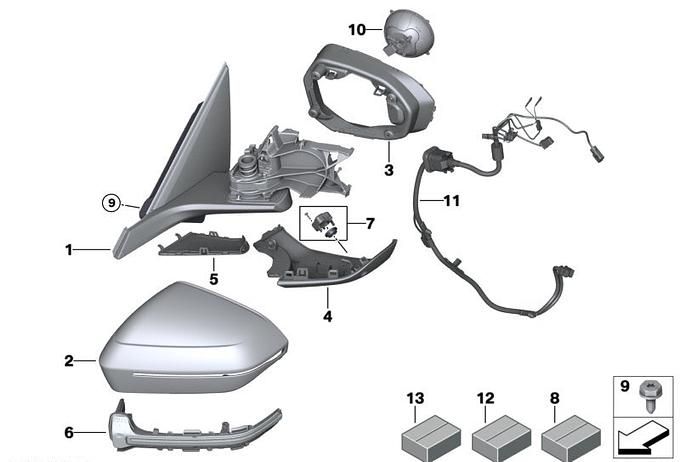 10
3
11
9
7
1
5
4
2
6
13
12
8
9