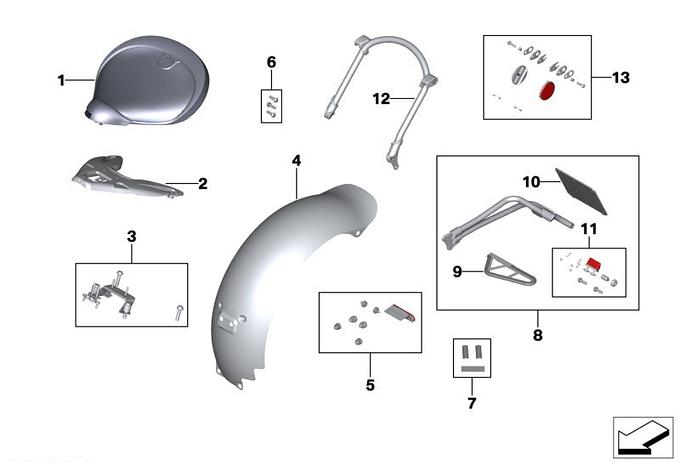 1
6
12
13
2
4
10
3
11
9
8
5
7